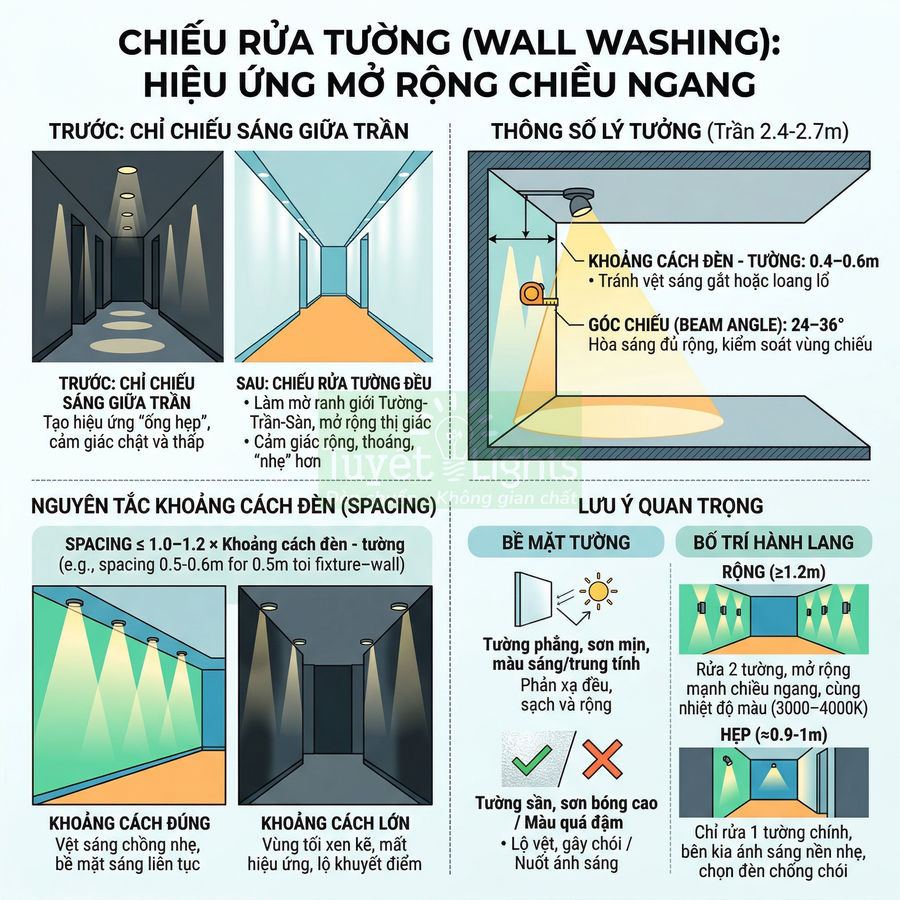 CHIẾU RỬA TƯỜNG (WALL WASHING): HIỆU ỨNG MỞ RỘNG CHIỀU NGANG

TRƯỚC: CHỈ CHIẾU SÁNG GIỮA TRẦN

TRƯỚC: CHỈ CHIẾU SÁNG GIỮA TRẦN
Tạo hiệu ứng "ống hẹp", cảm giác chật và thấp

SAU: CHIẾU RỬA TƯỜNG ĐỀU
• Làm mờ ranh giới Tường-Trần-Sàn, mở rộng thị giác
• Cảm giác rộng, thoáng, "nhẹ" hơn

THÔNG SỐ LÝ TƯỞNG (Trần 2.4-2.7m)

KHOẢNG CÁCH ĐÈN - TƯỜNG: 0.4–0.6m
• Tránh vệt sáng gắt hoặc loang lổ

GÓC CHIẾU (BEAM ANGLE): 24–36°
Hòa sáng đủ rộng, kiểm soát vùng chiếu

Tuyet Lights
Không gian chất

NGUYÊN TẮC KHOẢNG CÁCH ĐÈN (SPACING)

SPACING ≤ 1.0–1.2 × Khoảng cách đèn - tường
(e.g., spacing 0.5-0.6m for 0.5m toi fixture–wall)

KHOẢNG CÁCH ĐÚNG
Vệt sáng chồng nhẹ, bề mặt sáng liên tục

KHOẢNG CÁCH LỚN
Vùng tối xen kẽ, mất hiệu ứng, lộ khuyết điểm

LƯU Ý QUAN TRỌNG

BỀ MẶT TƯỜNG

Tường phẳng, sơn mịn, màu sáng/trung tính
Phản xạ đều, sạch và rộng

Tường sần, sơn bóng cao / Màu quá đậm
• Lộ vệt, gây chói / Nuốt ánh sáng

BỐ TRÍ HÀNH LANG

RỘNG (≥1.2m)
Rửa 2 tường, mở rộng mạnh chiều ngang, cùng nhiệt độ màu (3000–4000K)

HẸP (≈0.9-1m)
Chỉ rửa 1 tường chính, bên kia ánh sáng nền nhẹ, chọn đèn chống chói