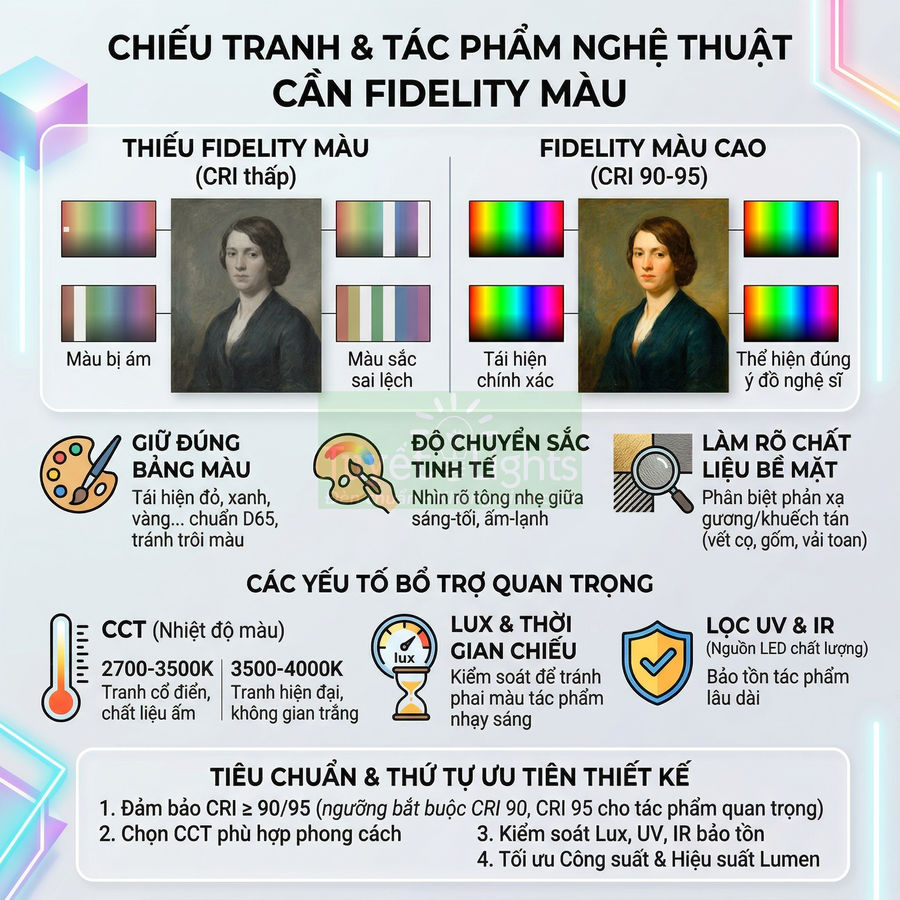 CHIẾU TRANH & TÁC PHẨM NGHỆ THUẬT
CẦN FIDELITY MÀU

THIẾU FIDELITY MÀU
(CRI thấp)

Màu bị ám

Màu sắc sai lệch

FIDELITY MÀU CAO
(CRI 90-95)

Tái hiện chính xác

Thể hiện đúng ý đồ nghệ sĩ

GIỮ ĐÚNG BẢNG MÀU
Tái hiện đỏ, xanh, vàng... chuẩn D65, tránh trôi màu

ĐỘ CHUYỂN SẮC TINH TẾ
Nhìn rõ tông nhẹ giữa sáng-tối, ấm-lạnh

LÀM RÕ CHẤT LIỆU BỀ MẶT
Phân biệt phản xạ gương/khuếch tán (vết cọ, gốm, vải toan)

CÁC YẾU TỐ BỔ TRỢ QUAN TRỌNG

CCT (Nhiệt độ màu)
2700-3500K
Tranh cổ điển, chất liệu ấm
3500-4000K
Tranh hiện đại, không gian trắng

lux
LUX & THỜI GIAN CHIẾU
Kiểm soát để tránh phai màu tác phẩm nhạy sáng

LỌC UV & IR
(Nguồn LED chất lượng)
Bảo tồn tác phẩm lâu dài

TIÊU CHUẨN & THỨ TỰ ƯU TIÊN THIẾT KẾ
1. Đảm bảo CRI ≥ 90/95 (ngưỡng bắt buộc CRI 90, CRI 95 cho tác phẩm quan trọng)
2. Chọn CCT phù hợp phong cách
3. Kiểm soát Lux, UV, IR bảo tồn
4. Tối ưu Công suất & Hiệu suất Lumen