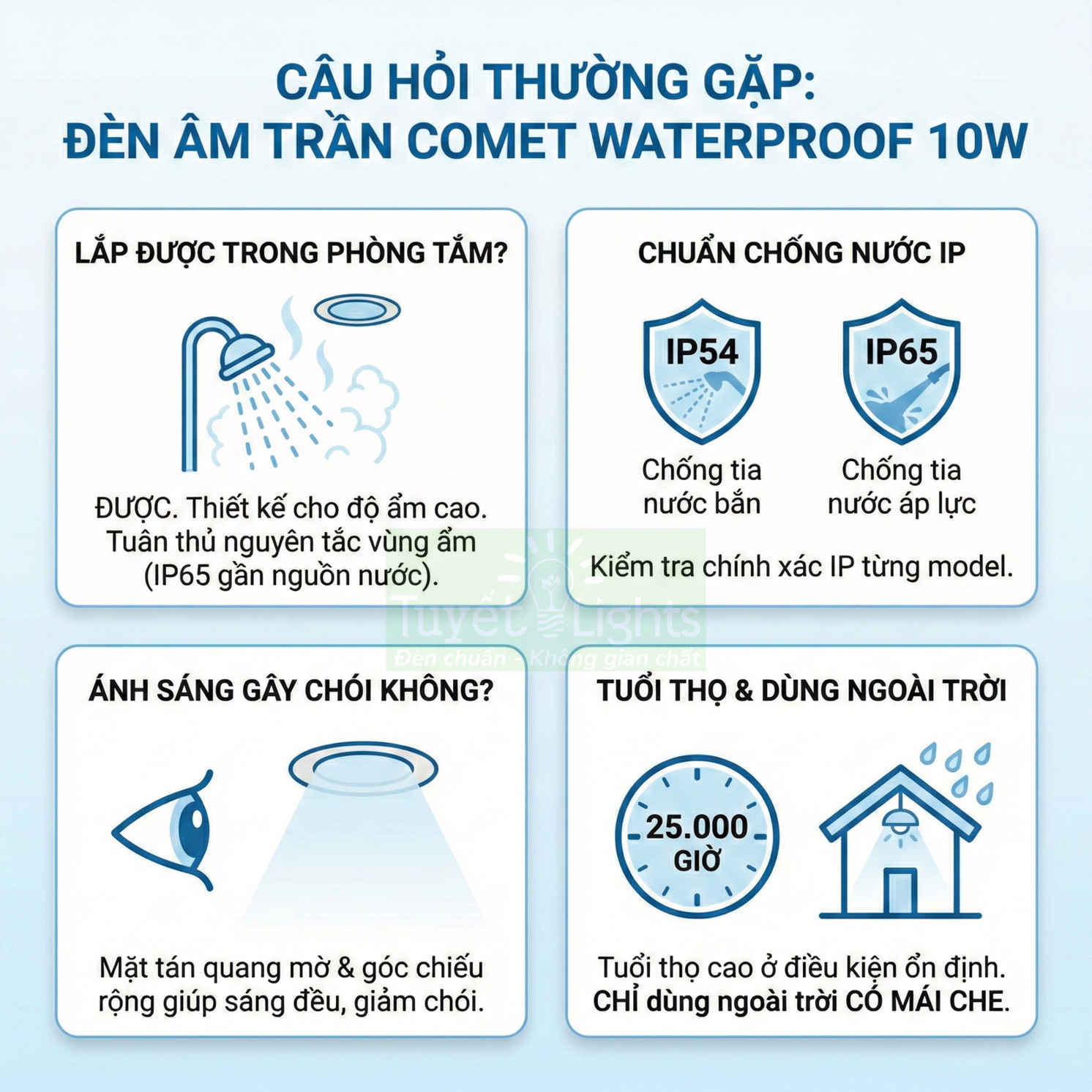 CÂU HỎI THƯỜNG GẶP:
ĐÈN ÂM TRẦN COMET WATERPROOF 10W

LẮP ĐƯỢC TRONG PHÒNG TẮM?

ĐƯỢC. Thiết kế cho độ ẩm cao. Tuân thủ nguyên tắc vùng ẩm (IP65 gần nguồn nước).

CHUẨN CHỐNG NƯỚC IP

IP54
Chống tia nước bắn

IP65
Chống tia nước áp lực

Kiểm tra chính xác IP từng model.

Tuyết Lights
Đèn chuẩn - Không gian chất

ÁNH SÁNG GÂY CHÓI KHÔNG?

Mặt tán quang mờ & góc chiếu rộng giúp sáng đều, giảm chói.

TUỔI THỌ & DÙNG NGOÀI TRỜI

25.000 GIỜ

Tuổi thọ cao ở điều kiện ổn định.
CHỈ dùng ngoài trời CÓ MÁI CHE.