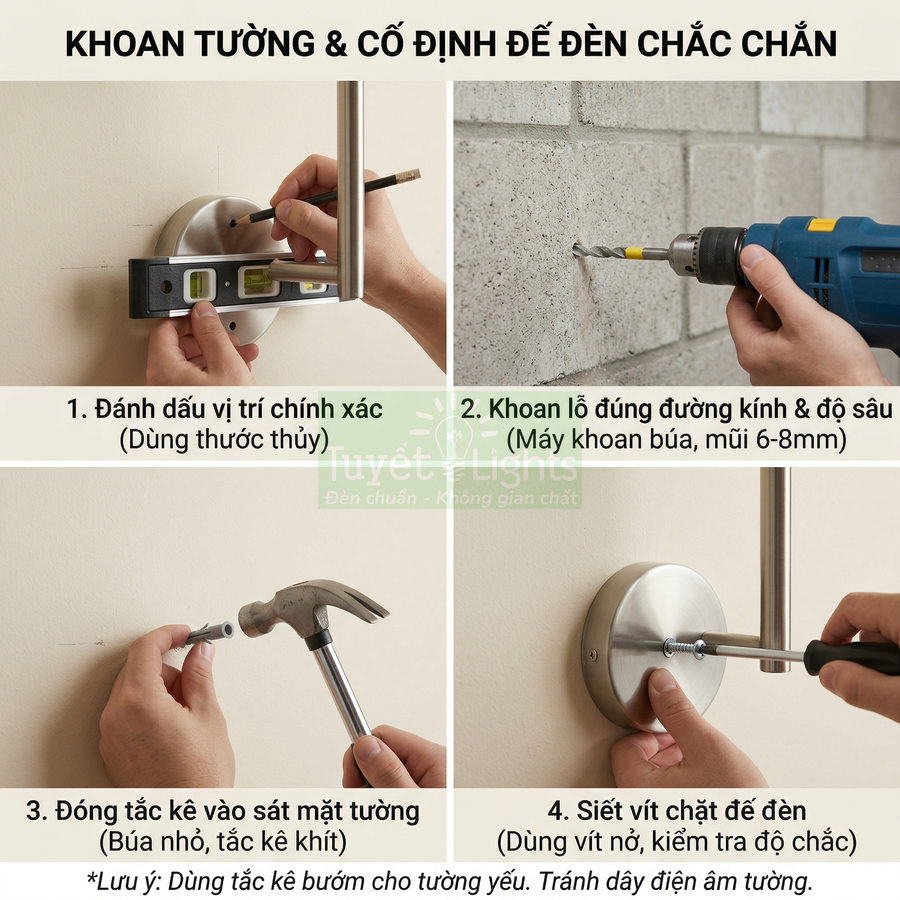 KHOAN TƯỜNG & CỐ ĐỊNH ĐẾ ĐÈN CHẮC CHẮN

1. Đánh dấu vị trí chính xác
(Dùng thước thủy)

2. Khoan lỗ đúng đường kính & độ sâu
(Máy khoan búa, mũi 6-8mm)

Tuyết Lights
Đèn chuẩn - Không gian chất

3. Đóng tắc kê vào sát mặt tường
(Búa nhỏ, tắc kê khít)

4. Siết vít chặt đế đèn
(Dùng vít nở, kiểm tra độ chắc)

*Lưu ý: Dùng tắc kê bướm cho tường yếu. Tránh dây điện âm tường.