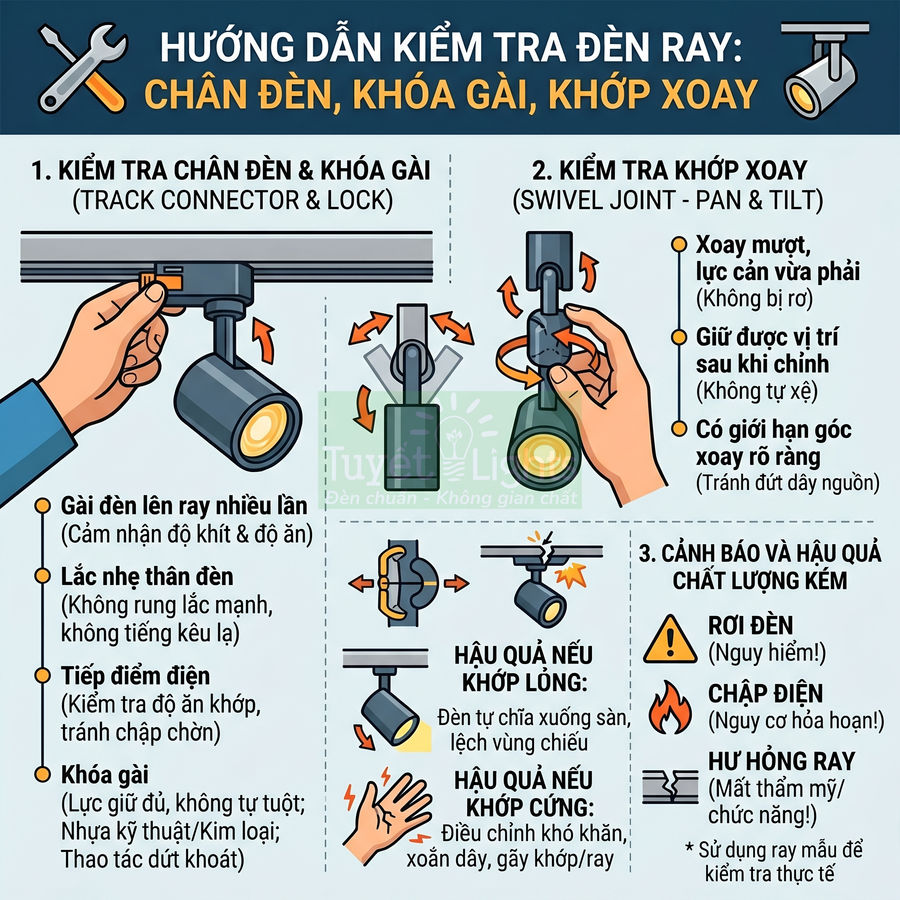 HƯỚNG DẪN KIỂM TRA ĐÈN RAY:
CHÂN ĐÈN, KHÓA GÀI, KHỚP XOAY

1. KIỂM TRA CHÂN ĐÈN & KHÓA GÀI
(TRACK CONNECTOR & LOCK)

Gài đèn lên ray nhiều lần
(Cảm nhận độ khít & độ ăn)

Lắc nhẹ thân đèn
(Không rung lắc mạnh, không tiếng kêu lạ)

Tiếp điểm điện
(Kiểm tra độ ăn khớp, tránh chập chờn)

Khóa gài
(Lực giữ đủ, không tự tuột; Nhựa kỹ thuật/Kim loại; Thao tác dứt khoát)

2. KIỂM TRA KHỚP XOAY
(SWIVEL JOINT - PAN & TILT)

Xoay mượt, lực cản vừa phải
(Không bị rơ)

Giữ được vị trí sau khi chỉnh
(Không tự xệ)

Có giới hạn góc xoay rõ ràng
(Tránh đứt dây nguồn)

Tuyết Light
Đèn chuẩn - Không gian chất

HẬU QUẢ NẾU KHỚP LỎNG:
Đèn tự chĩa xuống sàn, lệch vùng chiếu

HẬU QUẢ NẾU KHỚP CỨNG:
Điều chỉnh khó khăn, xoắn dây, gãy khớp/ray

3. CẢNH BÁO VÀ HẬU QUẢ CHẤT LƯỢNG KÉM

RƠI ĐÈN
(Nguy hiểm!)

CHẬP ĐIỆN
(Nguy cơ hỏa hoạn!)

HƯ HỎNG RAY
(Mất thẩm mỹ/ chức năng!)

* Sử dụng ray mẫu để kiểm tra thực tế