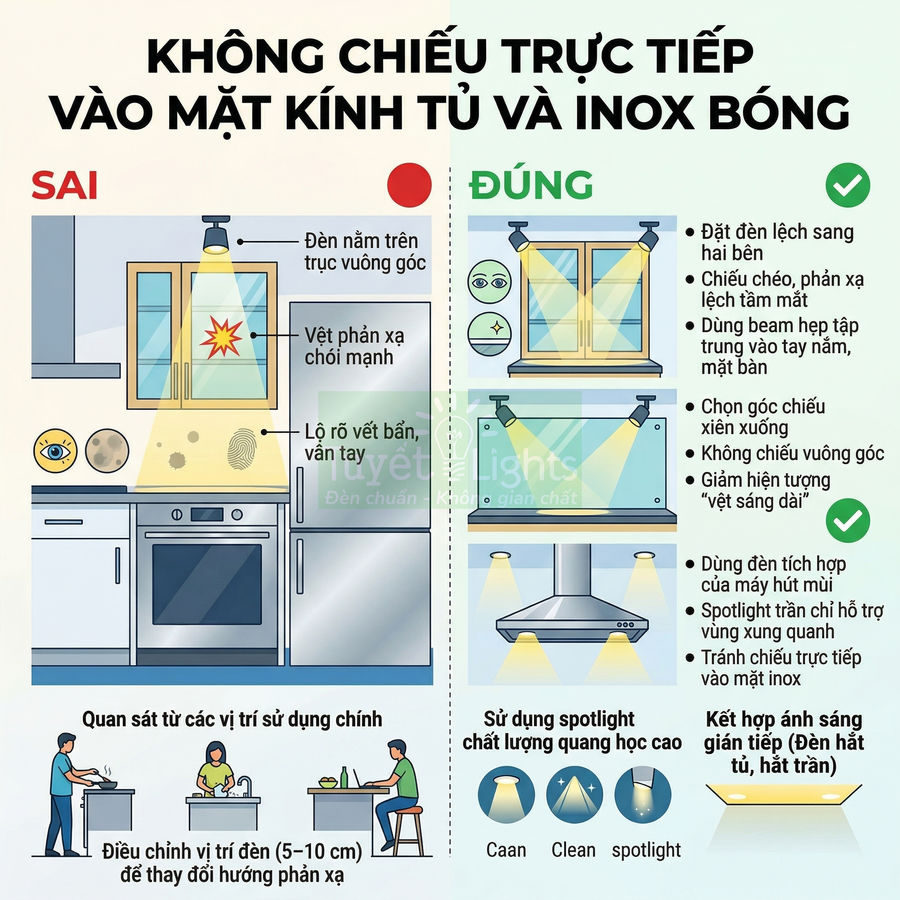 KHÔNG CHIẾU TRỰC TIẾP VÀO MẶT KÍNH TỦ VÀ INOX BÓNG

SAI

Đèn nằm trên trục vuông góc

Vệt phản xạ chói mạnh

Lộ rõ vết bẩn, vân tay

Quan sát từ các vị trí sử dụng chính

Điều chỉnh vị trí đèn (5–10 cm) để thay đổi hướng phản xạ

ĐÚNG

• Đặt đèn lệch sang hai bên
• Chiếu chéo, phản xạ lệch tầm mắt
• Dùng beam hẹp tập trung vào tay nắm, mặt bàn

• Chọn góc chiếu xiên xuống
• Không chiếu vuông góc
• Giảm hiện tượng "vệt sáng dài"

• Dùng đèn tích hợp của máy hút mùi
• Spotlight trần chỉ hỗ trợ vùng xung quanh
• Tránh chiếu trực tiếp vào mặt inox

Sử dụng spotlight chất lượng quang học cao

Caan Clean spotlight

Kết hợp ánh sáng gián tiếp (Đèn hắt tủ, hắt trần)

Tuyết Lights
Đèn chuẩn - Không gian chất