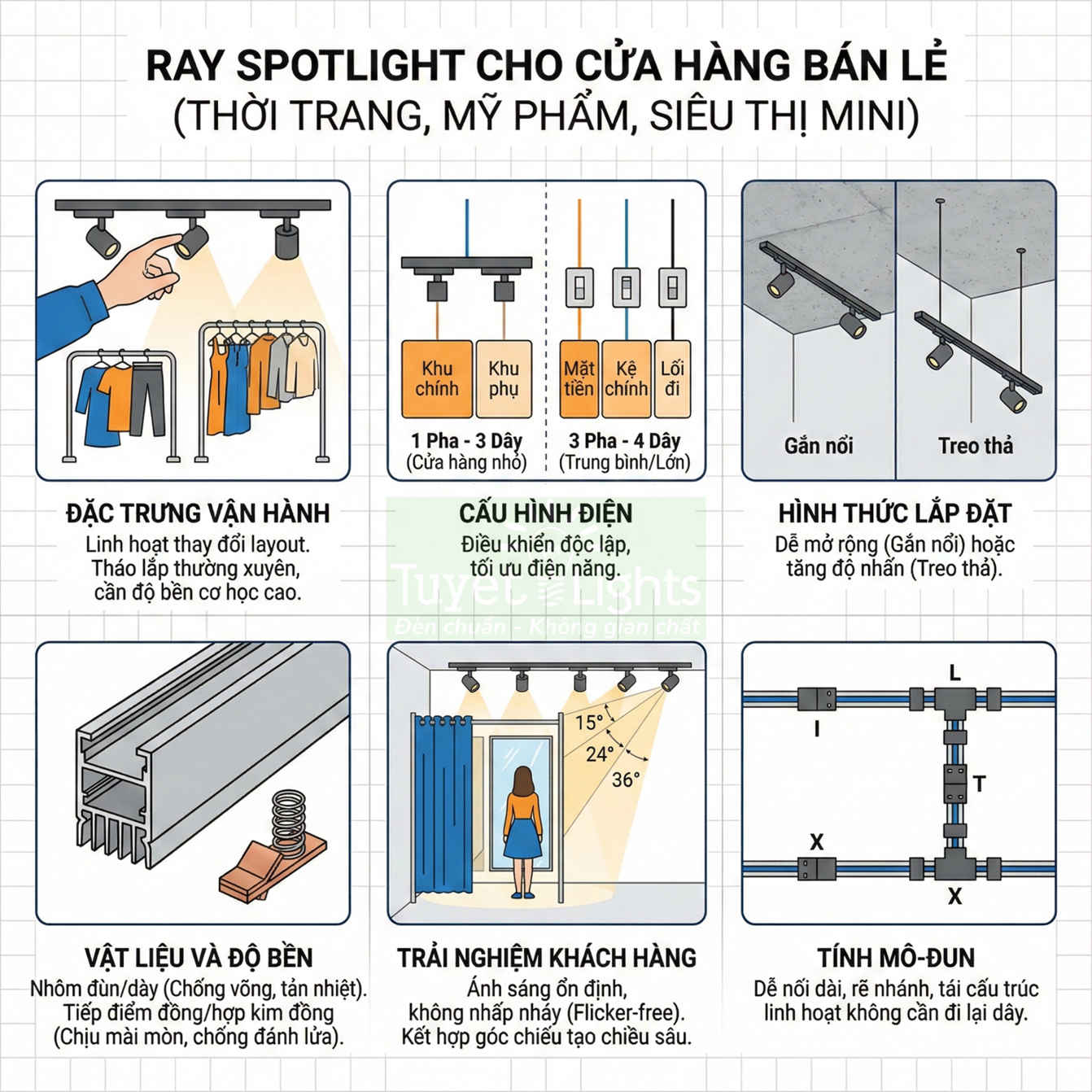 RAY SPOTLIGHT CHO CỬA HÀNG BÁN LẺ
(THỜI TRANG, MỸ PHẨM, SIÊU THỊ MINI)

ĐẶC TRƯNG VẬN HÀNH
Linh hoạt thay đổi layout. Tháo lắp thường xuyên, cần độ bền cơ học cao.

Khu chính
Khu phụ
1 Pha - 3 Dây
(Cửa hàng nhỏ)
Mặt tiền
Kệ chính
Lối đi
3 Pha - 4 Dây
(Trung bình/Lớn)

CẤU HÌNH ĐIỆN
Điều khiển độc lập, tối ưu điện năng.

Tuyet Lights
Đèn chuẩn - Không gian chất

Gắn nổi
Treo thả

HÌNH THỨC LẮP ĐẶT
Dễ mở rộng (Gắn nổi) hoặc tăng độ nhấn (Treo thả).

VẬT LIỆU VÀ ĐỘ BỀN
Nhôm đùn/dày (Chống võng, tản nhiệt). Tiếp điểm đồng/hợp kim đồng (Chịu mài mòn, chống đánh lửa).

15°
24°
36°

TRẢI NGHIỆM KHÁCH HÀNG
Ánh sáng ổn định, không nhấp nháy (Flicker-free). Kết hợp góc chiếu tạo chiều sâu.

L
I
T
X
X

TÍNH MÔ-ĐUN
Dễ nối dài, rẽ nhánh, tái cấu trúc linh hoạt không cần đi lại dây.