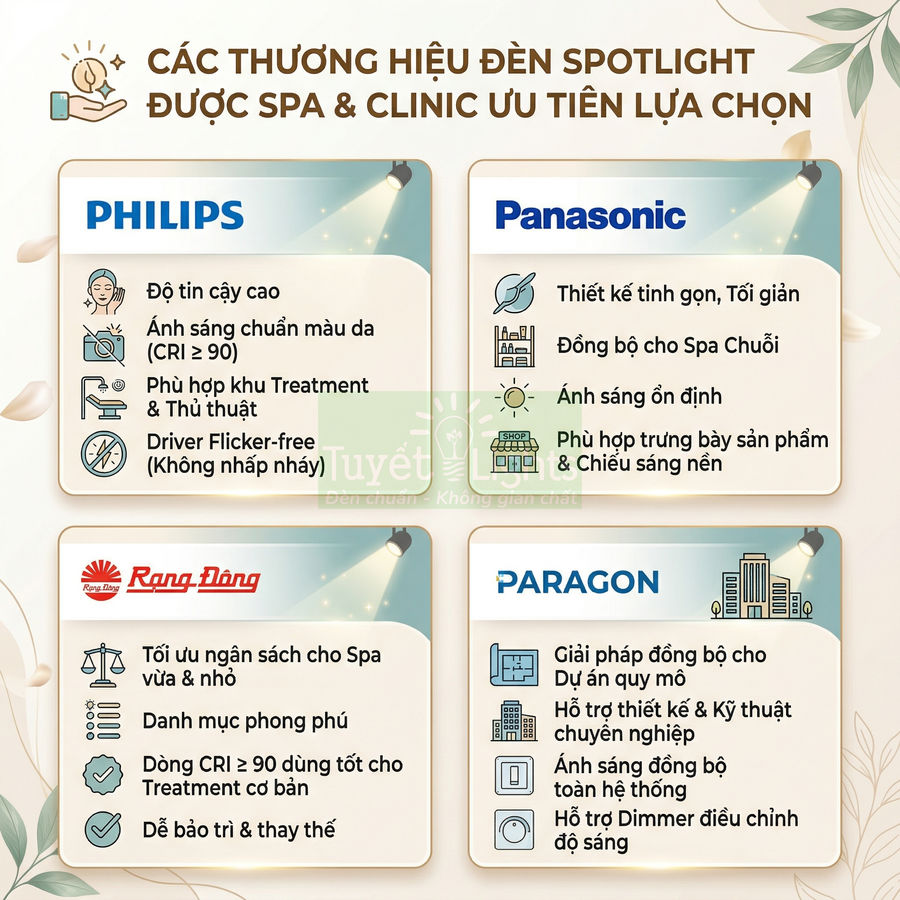 CÁC THƯƠNG HIỆU ĐÈN SPOTLIGHT ĐƯỢC SPA & CLINIC ƯU TIÊN LỰA CHỌN

PHILIPS

Độ tin cậy cao

Ánh sáng chuẩn màu da (CRI ≥ 90)

Phù hợp khu Treatment & Thủ thuật

Driver Flicker-free (Không nhấp nháy)

Panasonic

Thiết kế tinh gọn, Tối giản

Đồng bộ cho Spa Chuỗi

Ánh sáng ổn định

SHOP

Phù hợp trưng bày sản phẩm & Chiếu sáng nền

Tuyết Lights
Đèn chuẩn - Không gian chất

Rạng Đông Rạng Đông

Tối ưu ngân sách cho Spa vừa & nhỏ

Danh mục phong phú

Dòng CRI ≥ 90 dùng tốt cho Treatment cơ bản

Dễ bảo trì & thay thế

PARAGON

Giải pháp đồng bộ cho Dự án quy mô

Hỗ trợ thiết kế & Kỹ thuật chuyên nghiệp

Ánh sáng đồng bộ toàn hệ thống

Hỗ trợ Dimmer điều chỉnh độ sáng