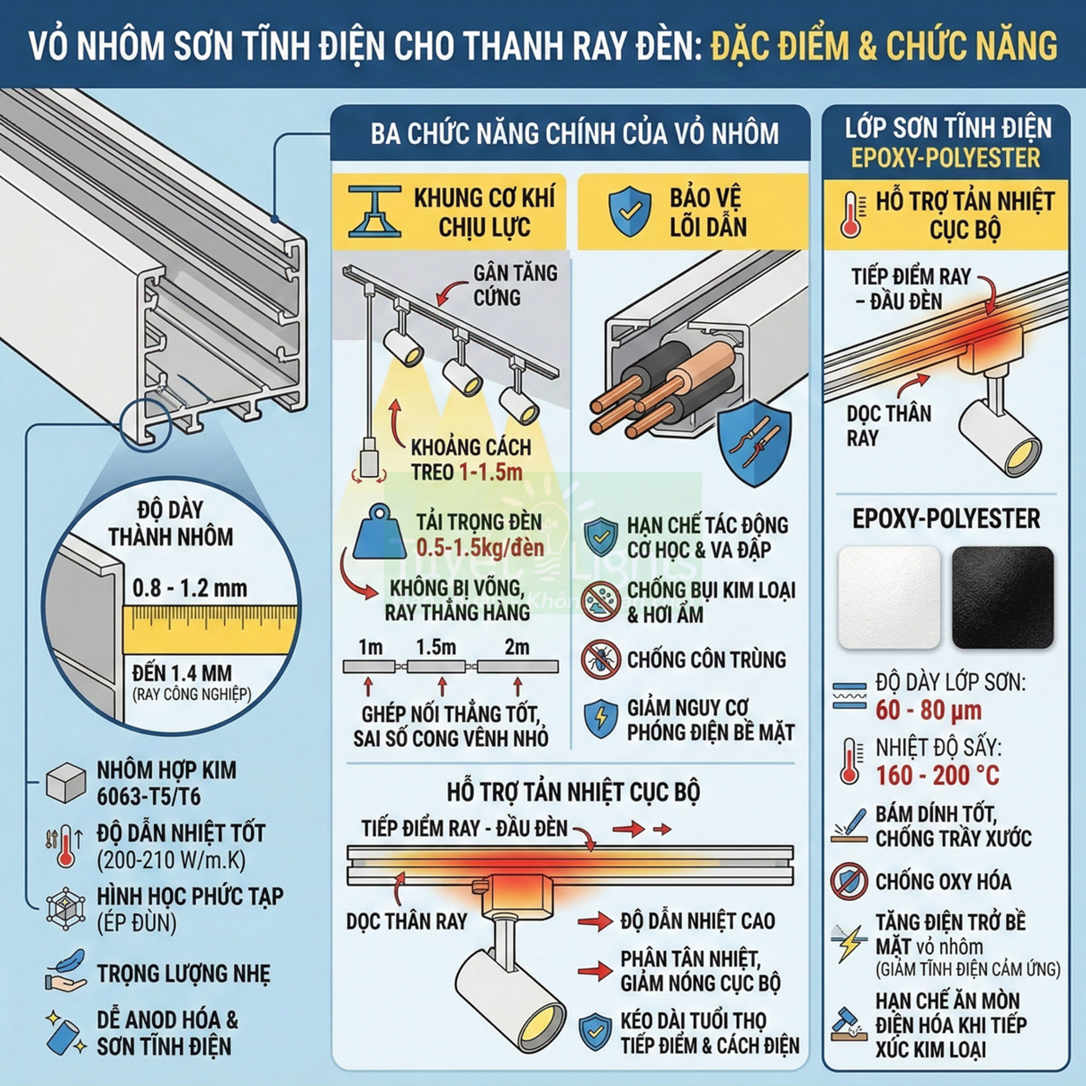 VỎ NHÔM SƠN TĨNH ĐIỆN CHO THANH RAY ĐÈN: ĐẶC ĐIỂM & CHỨC NĂNG

ĐỘ DÀY THÀNH NHÔM
0.8 - 1.2 mm
ĐẾN 1.4 MM
(RAY CÔNG NGHIỆP)

NHÔM HỢP KIM 6063-T5/T6
ĐỘ DẪN NHIỆT TỐT (200-210 W/m.K)
HÌNH HỌC PHỨC TẠP (ÉP ĐÙN)
TRỌNG LƯỢNG NHẸ
DỄ ANOD HÓA & SƠN TĨNH ĐIỆN

BA CHỨC NĂNG CHÍNH CỦA VỎ NHÔM

KHUNG CƠ KHÍ CHỊU LỰC
GÂN TĂNG CỨNG
KHOẢNG CÁCH TREO 1-1.5m
TẢI TRỌNG ĐÈN 0.5-1.5kg/đèn
KHÔNG BỊ VÕNG, RAY THẲNG HÀNG
1m 1.5m 2m
GHÉP NỐI THẲNG TỐT, SAI SỐ CONG VÊNH NHỎ

BẢO VỆ LÕI DẪN
HẠN CHẾ TÁC ĐỘNG CƠ HỌC & VA ĐẬP
CHỐNG BỤI KIM LOẠI & HƠI ẨM
CHỐNG CÔN TRÙNG
GIẢM NGUY CƠ PHÓNG ĐIỆN BỀ MẶT

HỖ TRỢ TẢN NHIỆT CỤC BỘ
TIẾP ĐIỂM RAY - ĐẦU ĐÈN
DỌC THÂN RAY
ĐỘ DẪN NHIỆT CAO
PHÂN TÁN NHIỆT, GIẢM NÓNG CỤC BỘ
KÉO DÀI TUỔI THỌ TIẾP ĐIỂM & CÁCH ĐIỆN

LỚP SƠN TĨNH ĐIỆN EPOXY-POLYESTER
HỖ TRỢ TẢN NHIỆT CỤC BỘ
TIẾP ĐIỂM RAY – ĐẦU ĐÈN
DỌC THÂN RAY

EPOXY-POLYESTER
ĐỘ DÀY LỚP SƠN: 60 - 80 µm
NHIỆT ĐỘ SẤY: 160 - 200 °C
BÁM DÍNH TỐT, CHỐNG TRẦY XƯỚC
CHỐNG OXY HÓA
TĂNG ĐIỆN TRỞ BỀ MẶT vỏ nhôm (GIẢM TĨNH ĐIỆN CẢM ỨNG)
HẠN CHẾ ĂN MÒN ĐIỆN HÓA KHI TIẾP XÚC KIM LOẠI